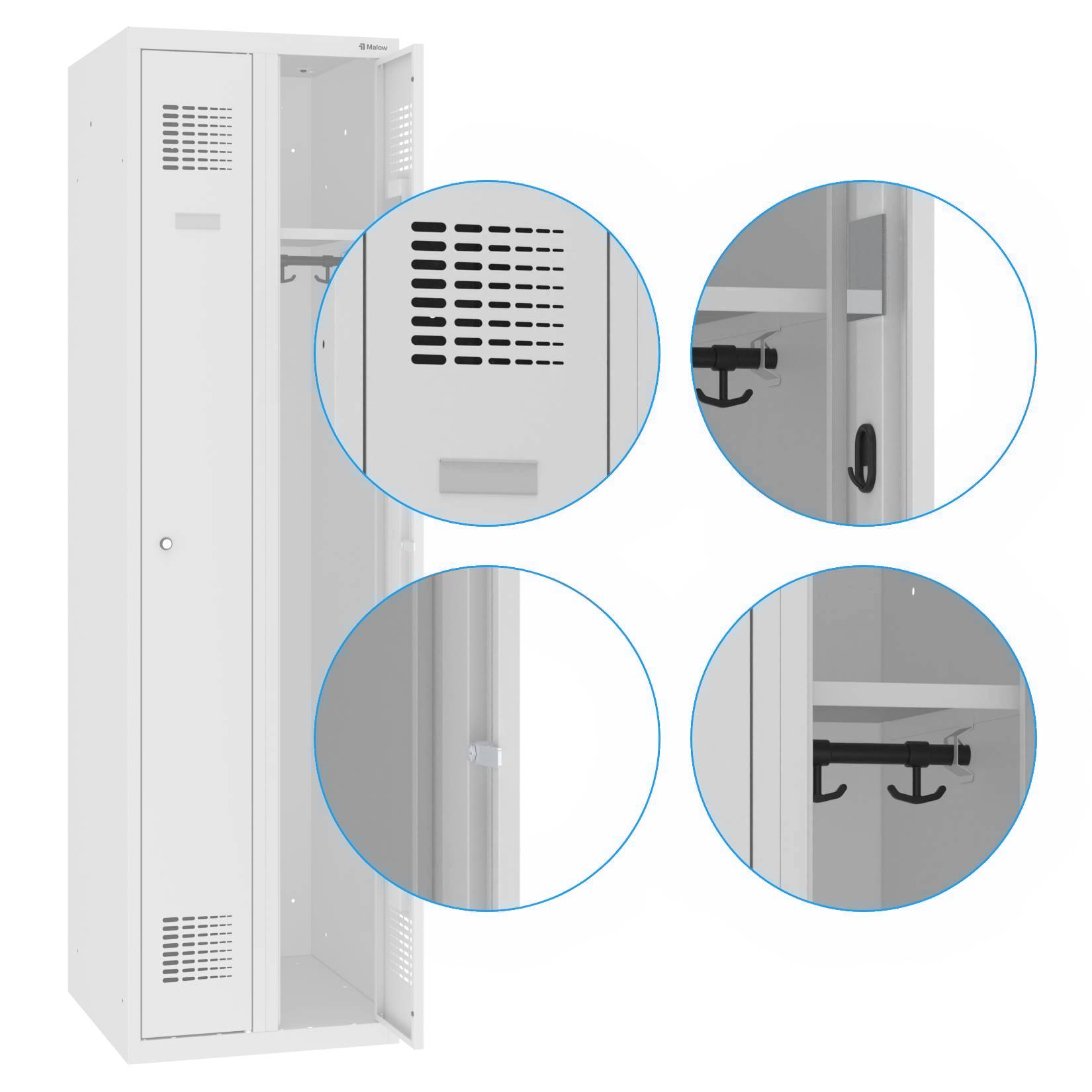 Malow