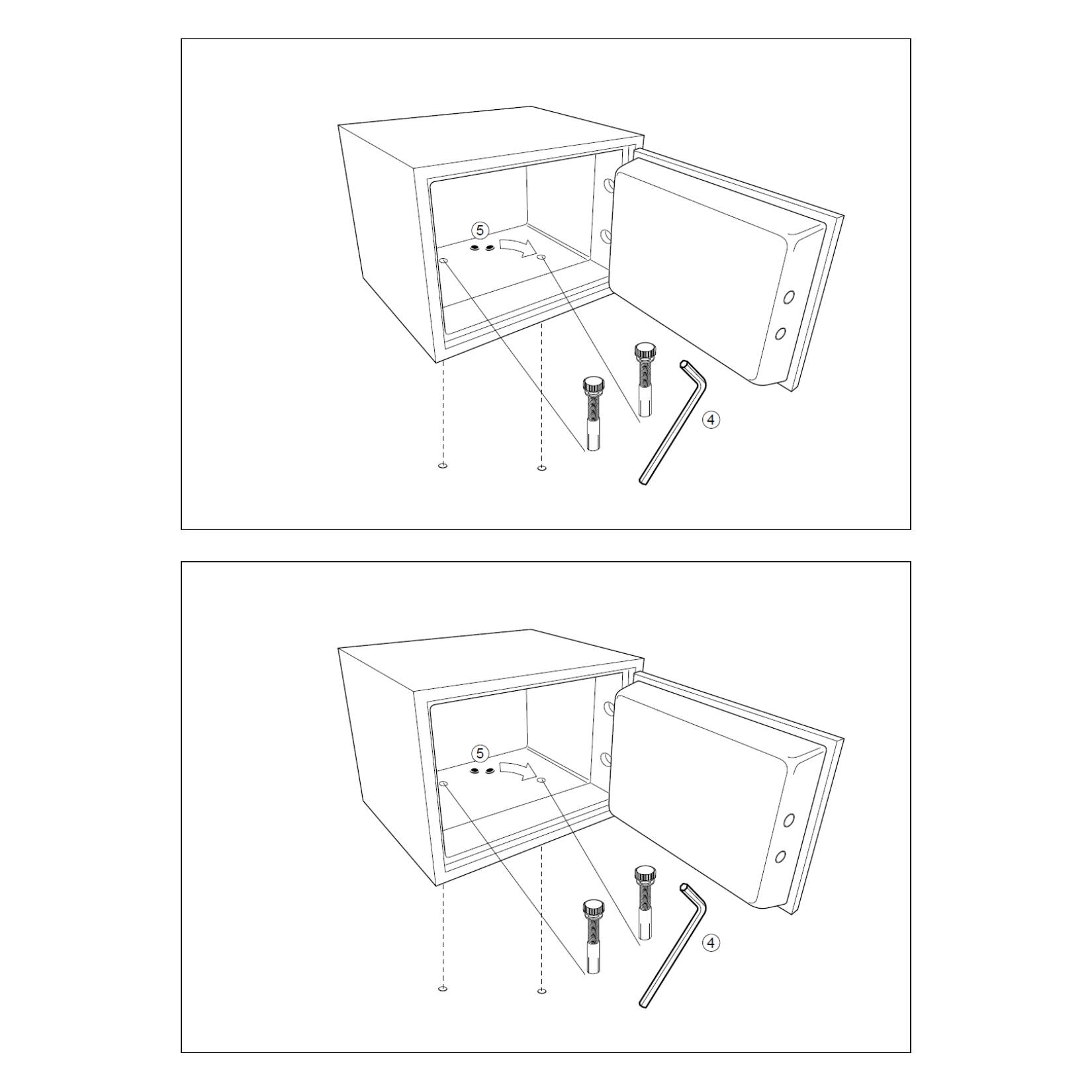 5

4

5

4